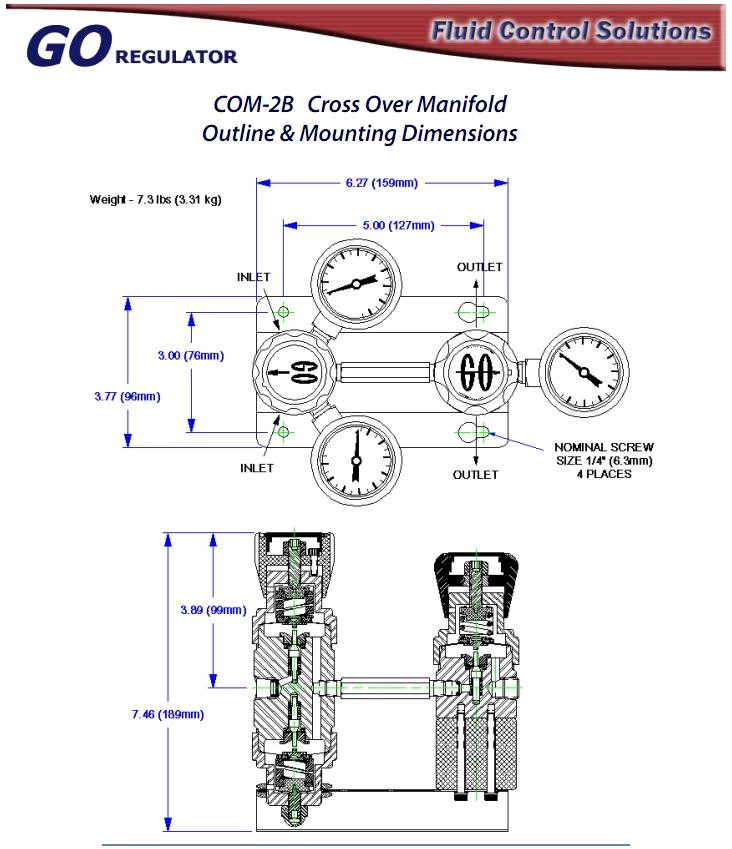 GO REGULATOR

Fluid Control Solutions

COM-2B Cross Over Manifold
Outline & Mounting Dimensions

Weight - 7.3 lbs (3.31 kg)

6.27 (159mm)

5.00 (127mm)

INLET

OUTLET

3.00 (76mm)

3.77 (96mm)

GO

GO

INLET

OUTLET

NOMINAL SCREW SIZE 1/4" (6.3mm) 4 PLACES

3.89 (99mm)

7.46 (189mm)